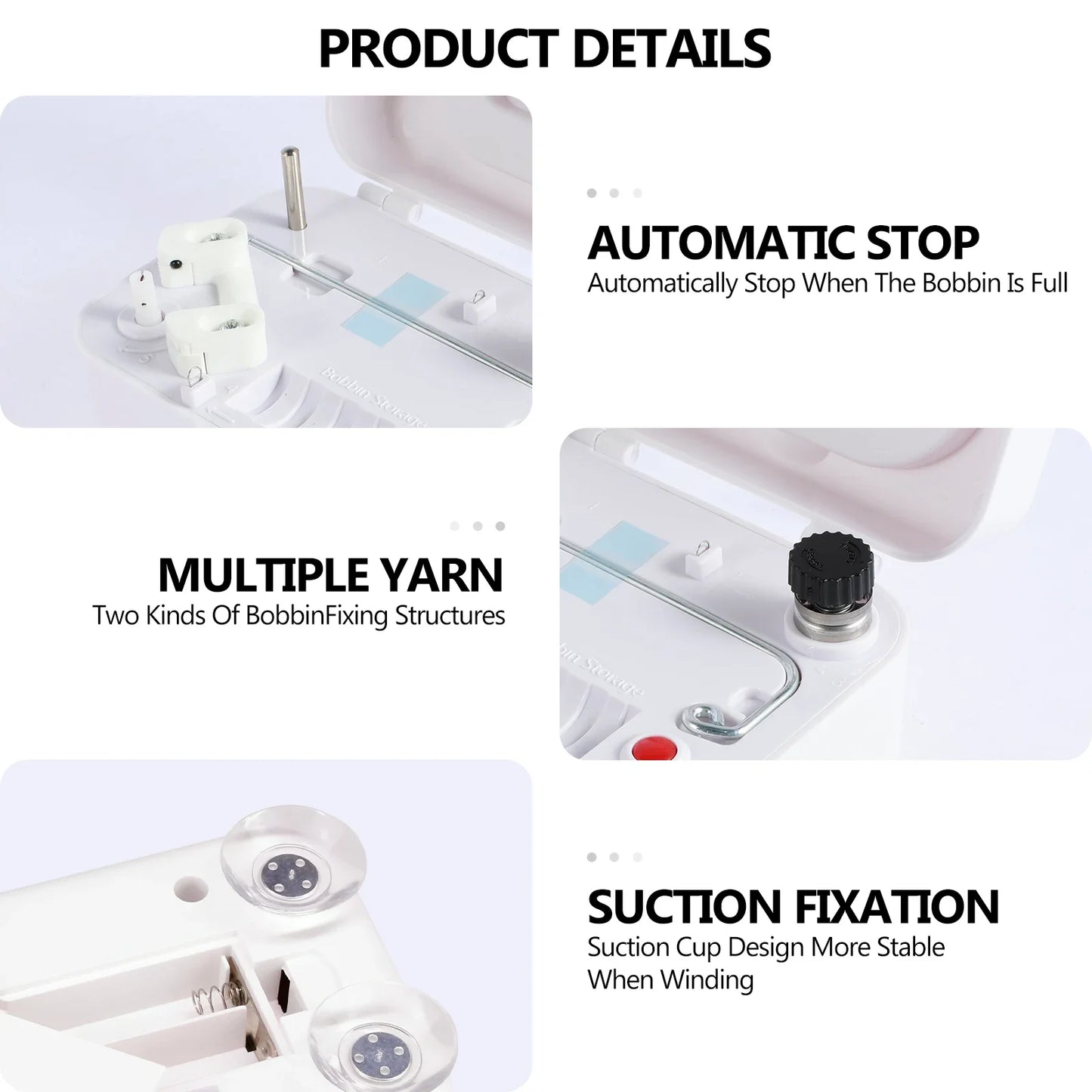 PRODUCT DETAILS

Bobbin Storage

AUTOMATIC STOP
Automatically Stop When The Bobbin Is Full

MULTIPLE YARN
Two Kinds Of BobbinFixing Structures

Bobbin Storage

SUCTION FIXATION
Suction Cup Design More Stable When Winding